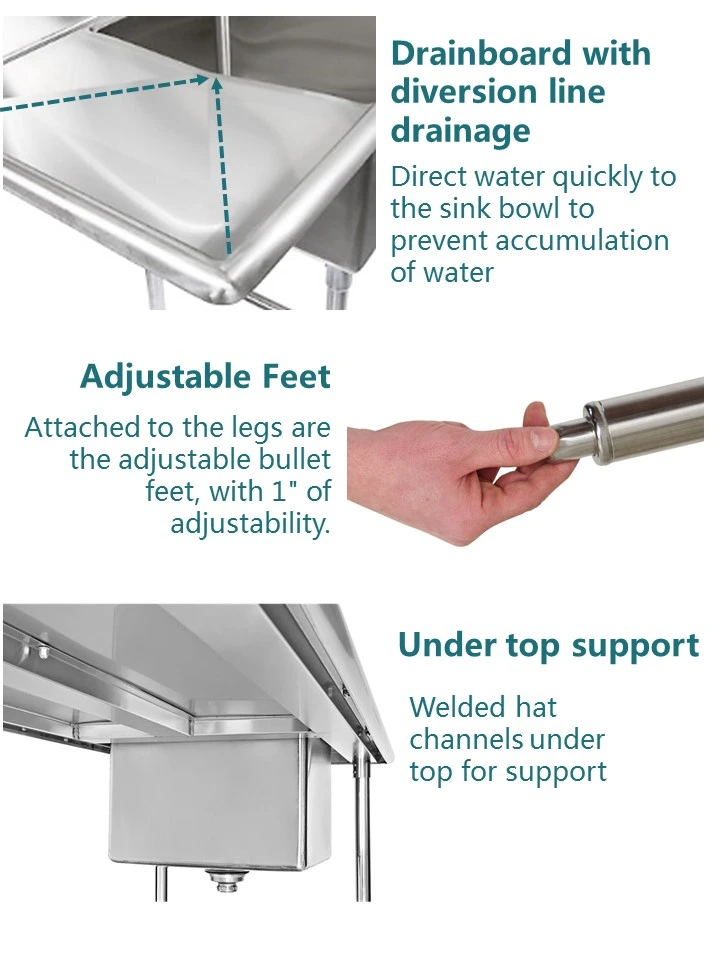 Drainboard with diversion line drainage

Direct water quickly to the sink bowl to prevent accumulation of water

Adjustable Feet

Attached to the legs are the adjustable bullet feet, with 1" of adjustability.

Under top support

Welded hat channels under top for support