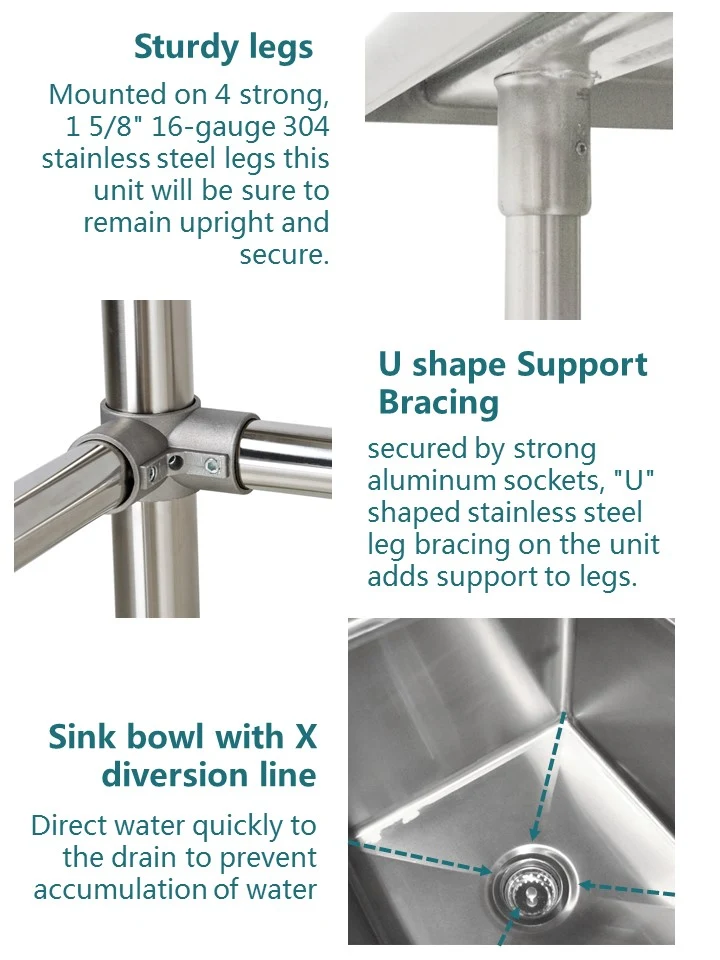 Sturdy legs

Mounted on 4 strong, 1 5/8" 16-gauge 304 stainless steel legs this unit will be sure to remain upright and secure.

U shape Support Bracing

secured by strong aluminum sockets, "U" shaped stainless steel leg bracing on the unit adds support to legs.

Sink bowl with X diversion line

Direct water quickly to the drain to prevent accumulation of water