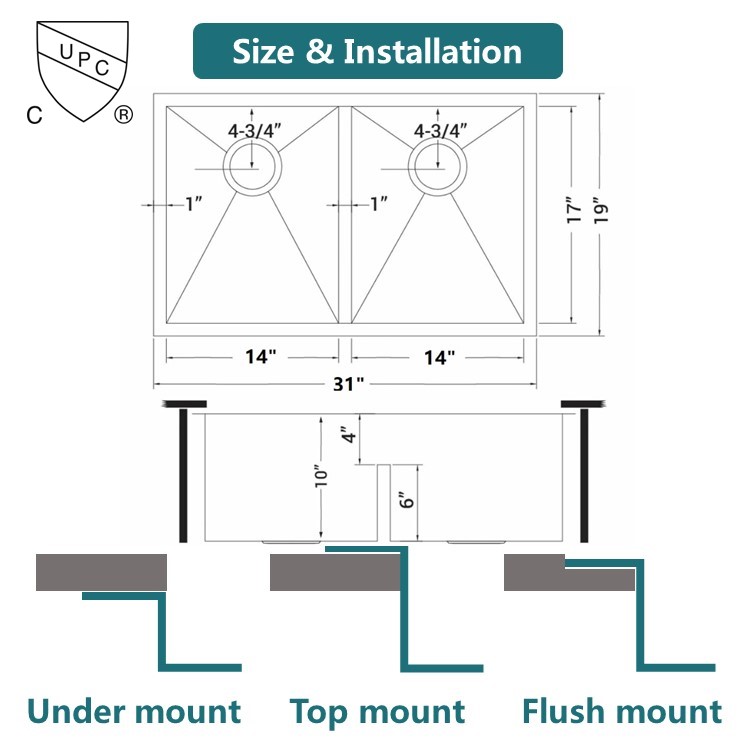 UPC
C ®

Size & Installation

4-3/4"
4-3/4"
1"
1"
17"
19"
14"
14"
31"
4"
10"
6"

Under mount
Top mount
Flush mount