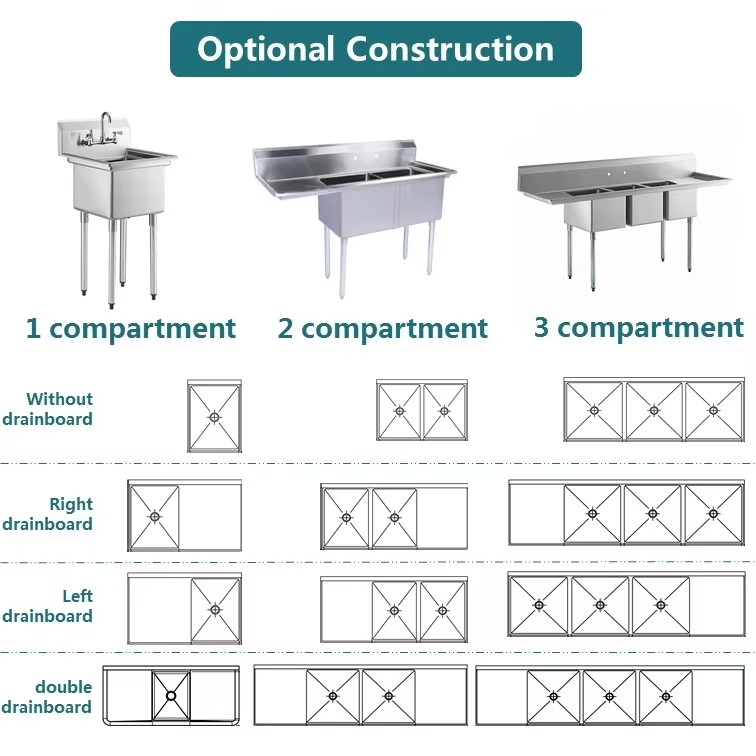 Optional Construction

1 compartment

2 compartment

3 compartment

Without drainboard

Right drainboard

Left drainboard

double drainboard